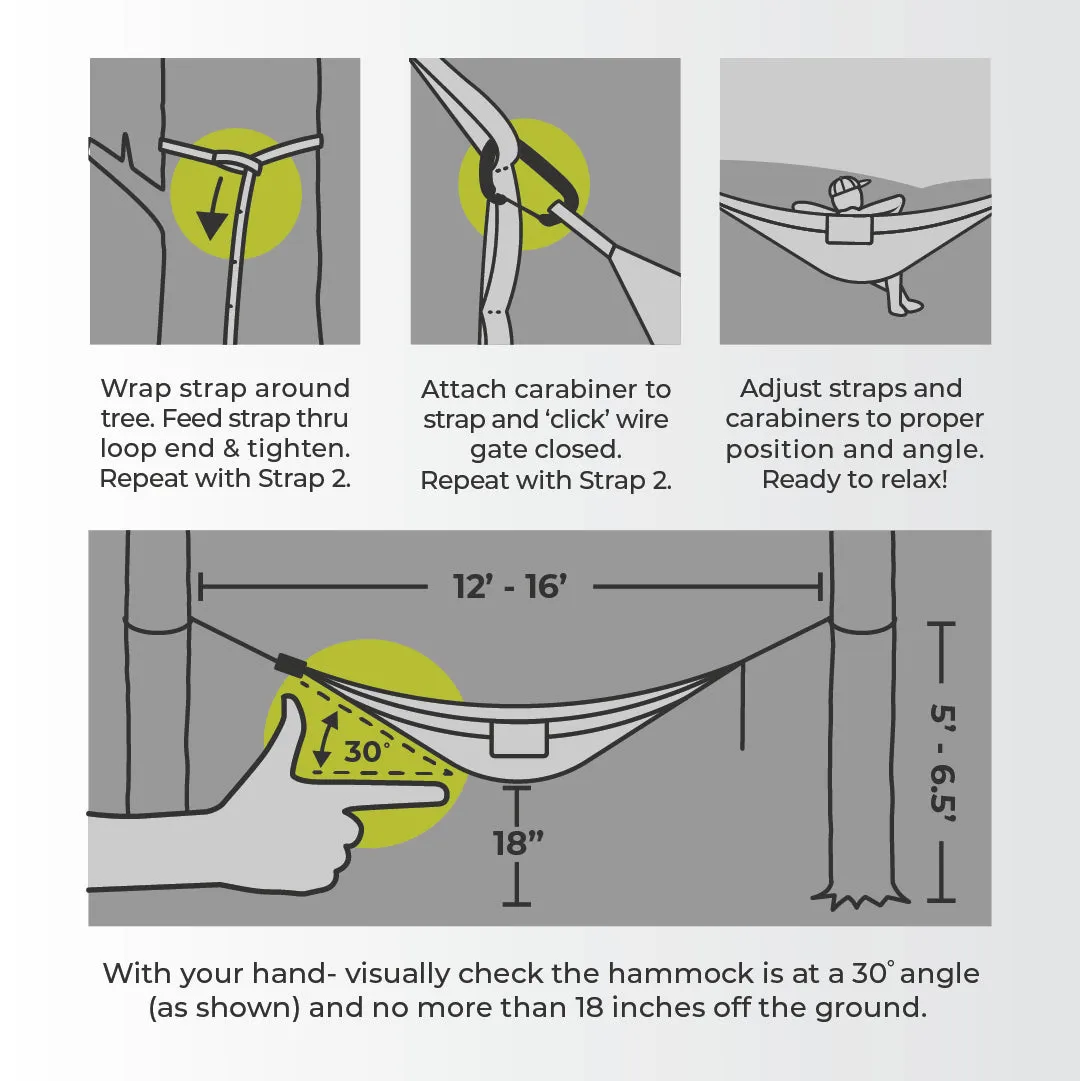 Wrap strap around tree. Feed strap thru loop end & tighten. Repeat with Strap 2.

Attach carabiner to strap and 'click' wire gate closed. Repeat with Strap 2.

Adjust straps and carabiners to proper position and angle. Ready to relax!

12' - 16'

30°

18"

5' - 6.5'

With your hand- visually check the hammock is at a 30° angle (as shown) and no more than 18 inches off the ground.